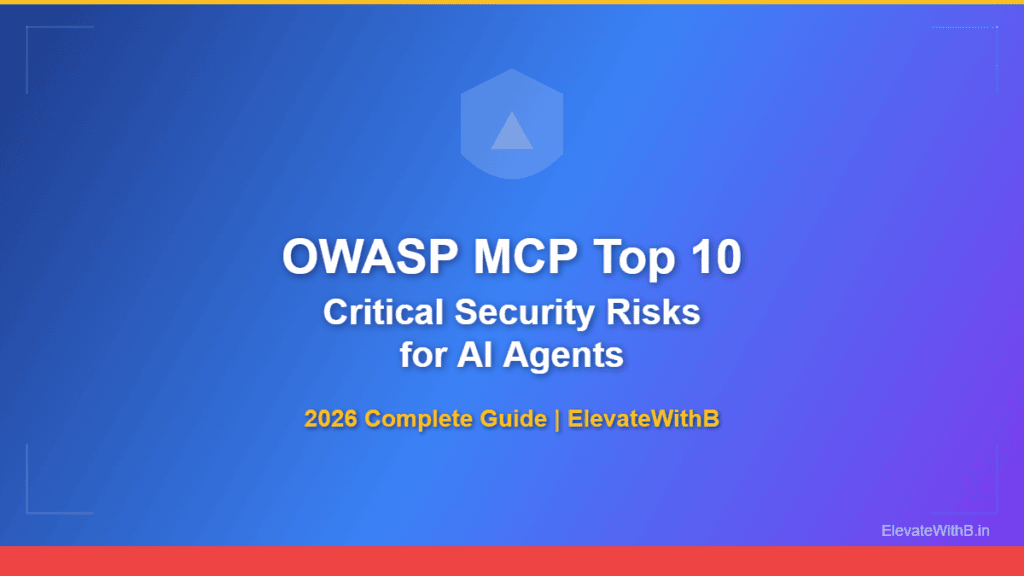 OWASP MCP Top 10
Critical Security Risks for AI Agents

2026 Complete Guide | ElevateWithB

ElevateWithB.in